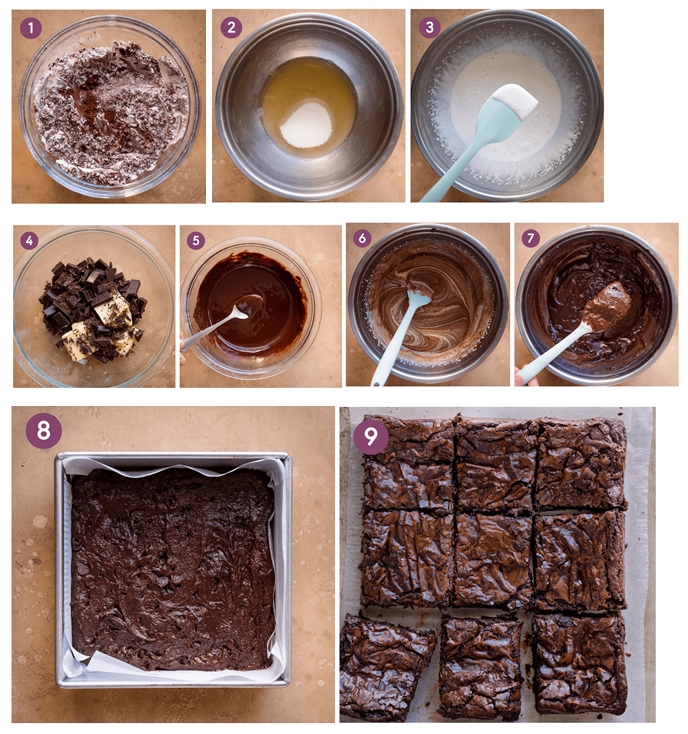 1
2
3
4
5
6
7
8
9